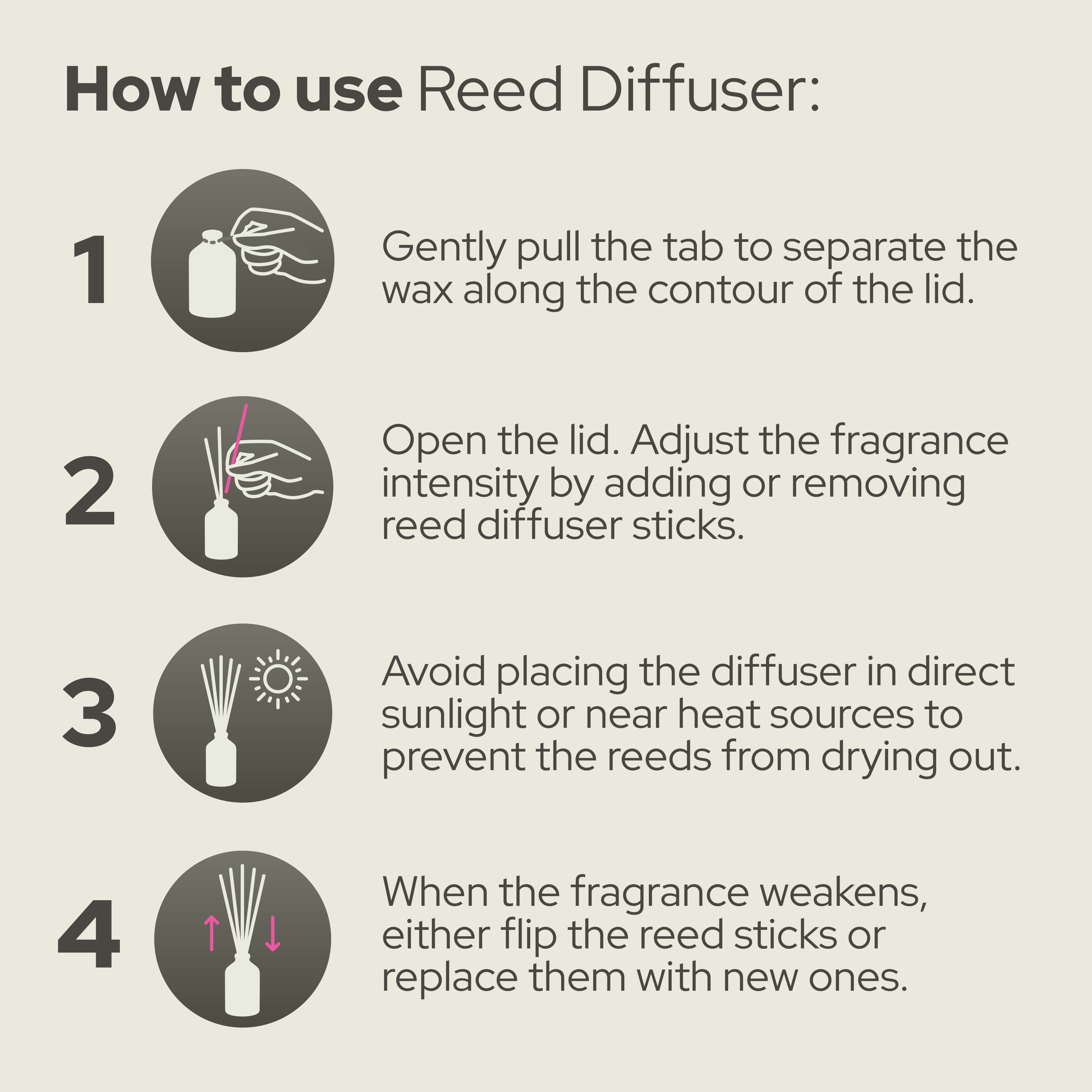 How to use Reed Diffuser:

1

Gently pull the tab to separate the wax along the contour of the lid.

2

Open the lid. Adjust the fragrance intensity by adding or removing reed diffuser sticks.

3

Avoid placing the diffuser in direct sunlight or near heat sources to prevent the reeds from drying out.

4

When the fragrance weakens, either flip the reed sticks or replace them with new ones.